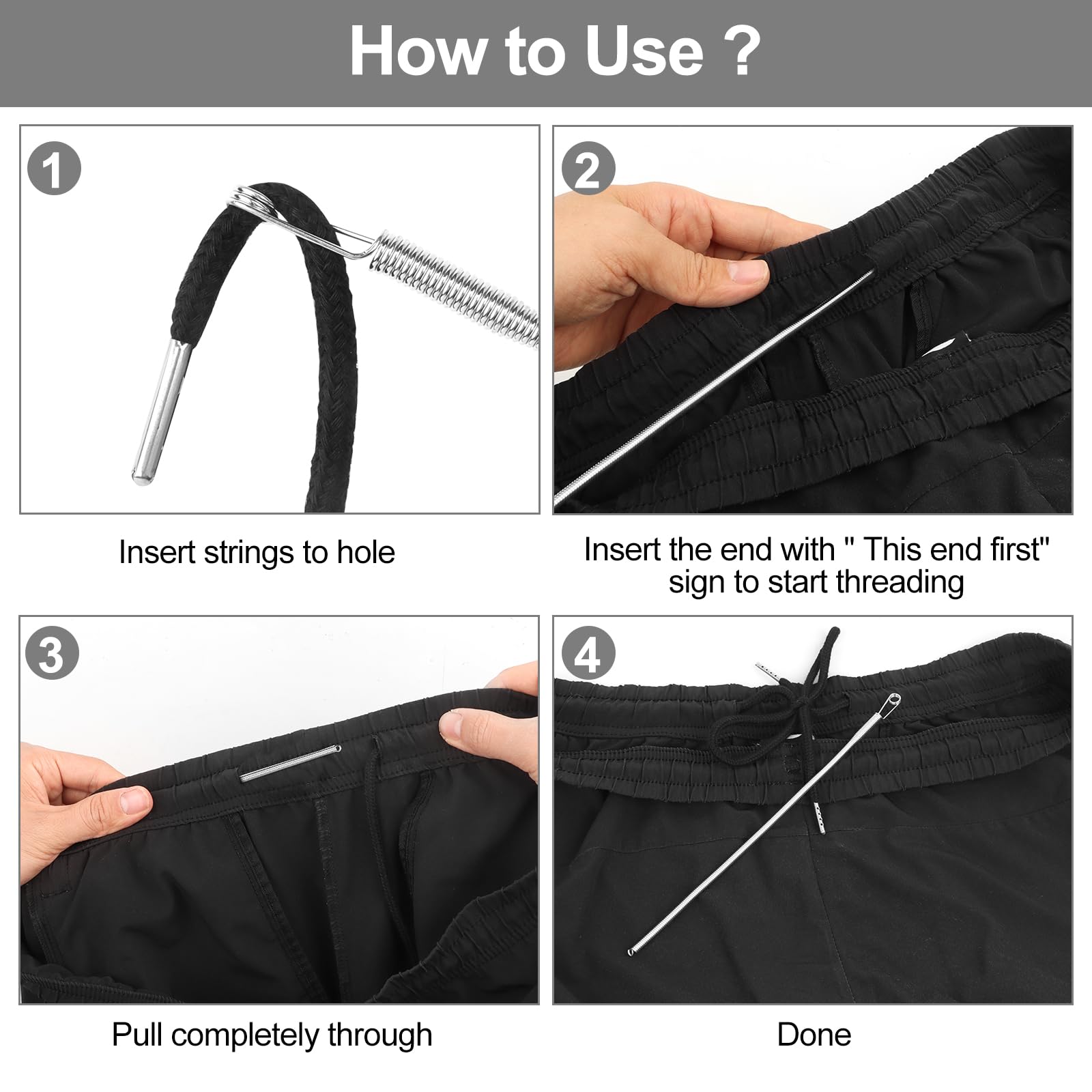 How to Use ?

1

Insert strings to hole

2

Insert the end with " This end first" sign to start threading

3

Pull completely through

4

Done